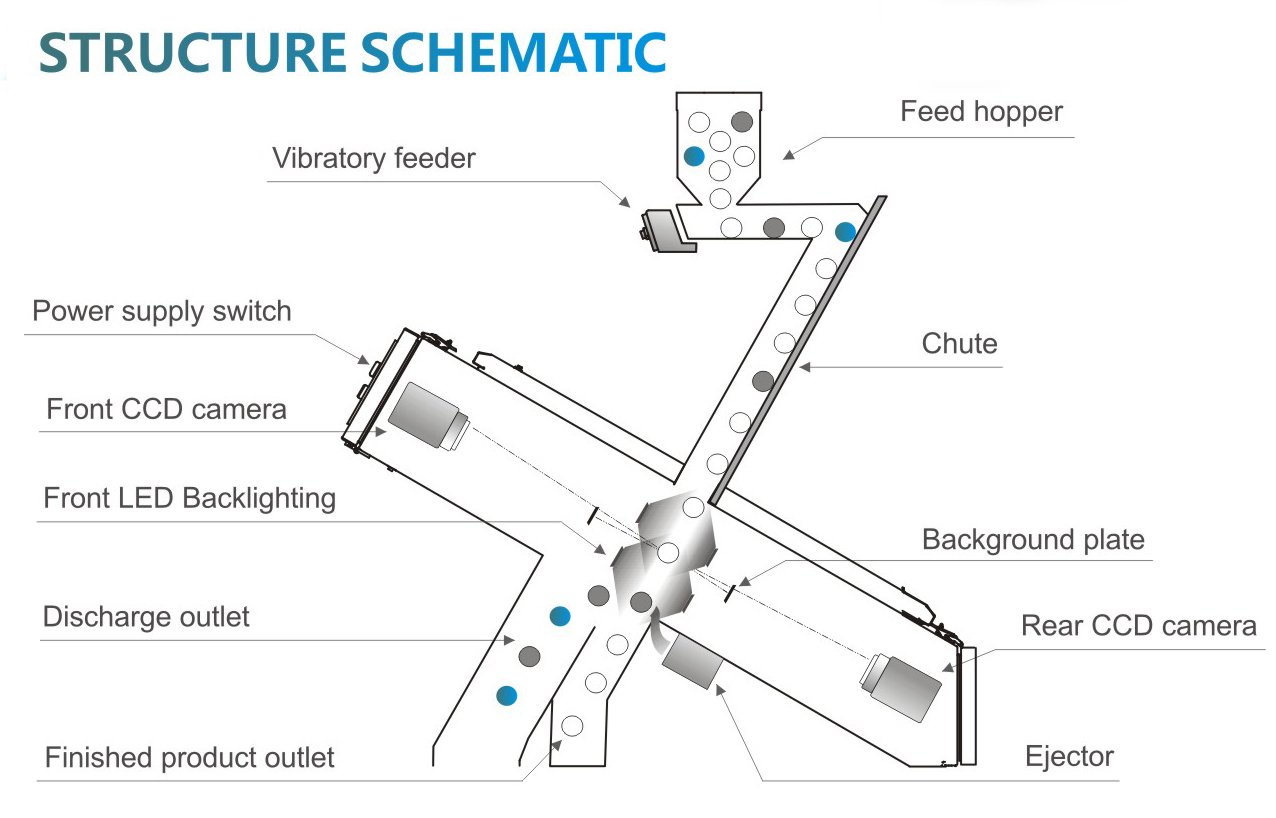 STRUCTURE SCHEMATIC

Feed hopper

Vibratory feeder

Power supply switch

Chute

Front CCD camera

Front LED Backlighting

Background plate

Discharge outlet

Rear CCD camera

Finished product outlet

Ejector